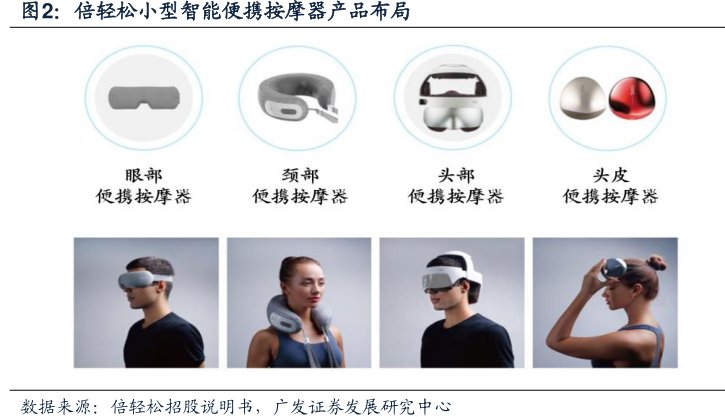 图2：倍轻松小型智能便携按摩器产品布局

眼部
便携按摩器

颈部
便携按摩器

头部
便携按摩器

头皮
便携按摩器

数据来源：倍轻松招股说明书，广发证券发展研究中心