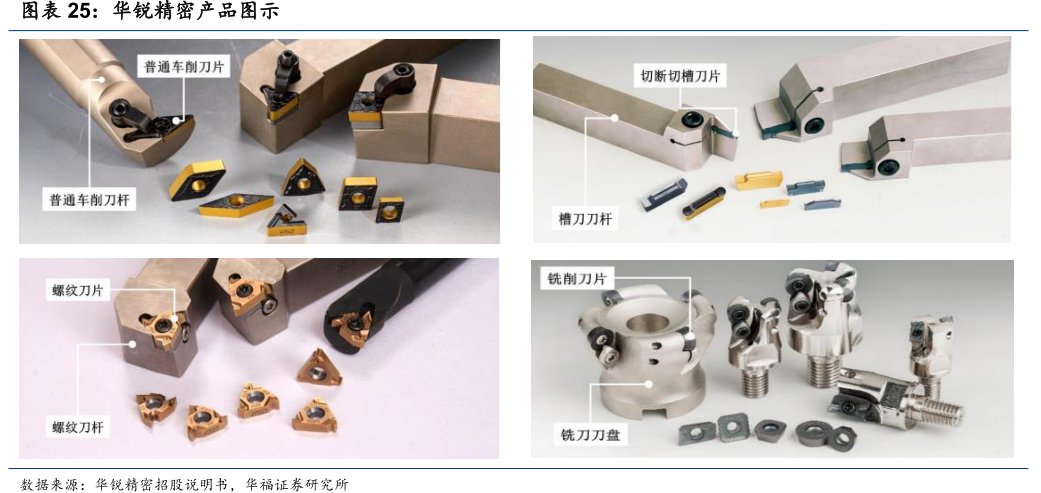 图表 25：华锐精密产品图示

普通车削刀片

普通车削刀杆

切断切槽刀片

槽刀刀杆

螺纹刀片

螺纹刀杆

铣削刀片

铣刀刀盘

数据来源：华锐精密招股说明书，华福证券研究所